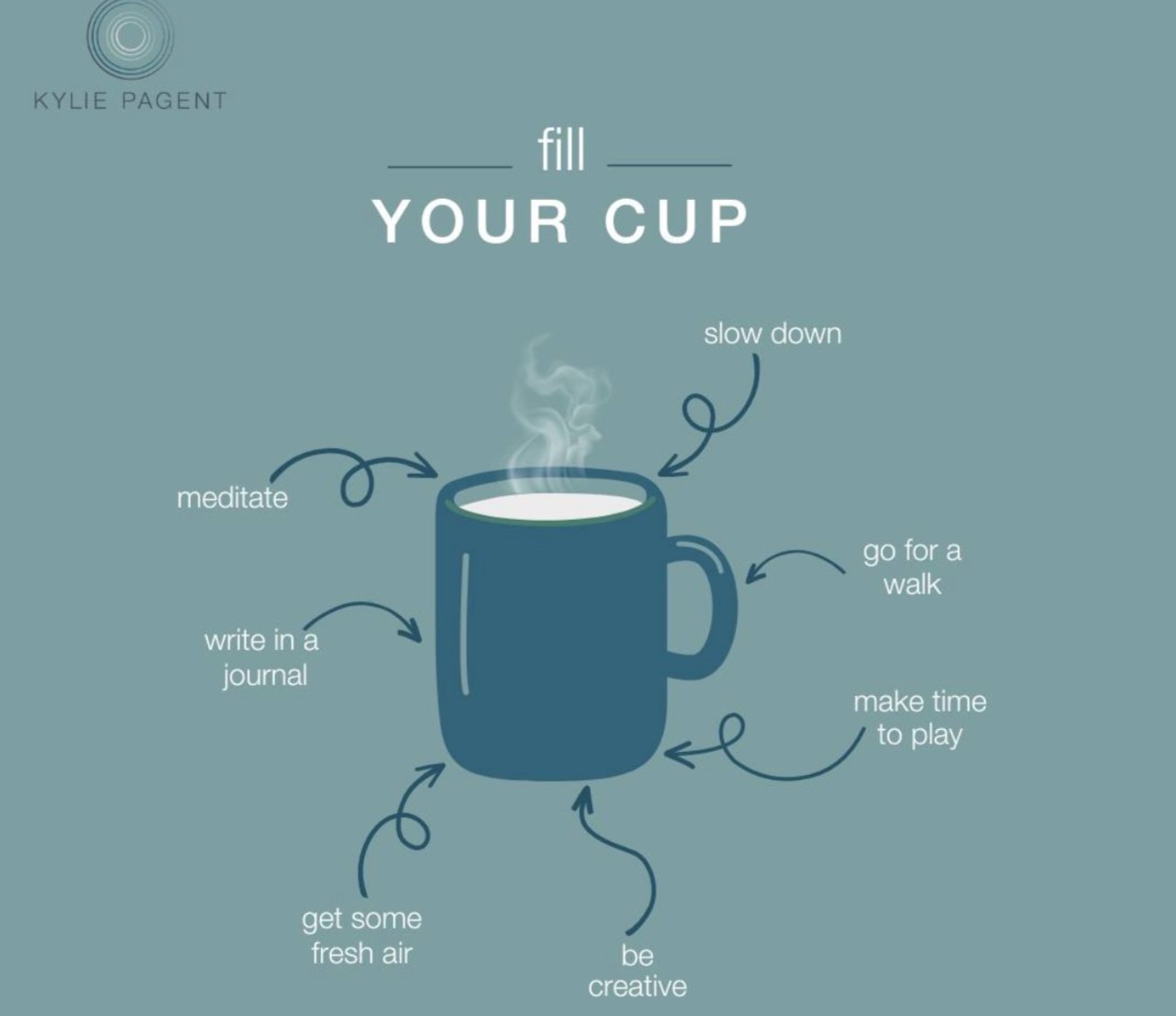 KYLIE PAGENT

fill
YOUR CUP

slow down

meditate

go for a walk

write in a journal

make time to play

get some fresh air

be creative